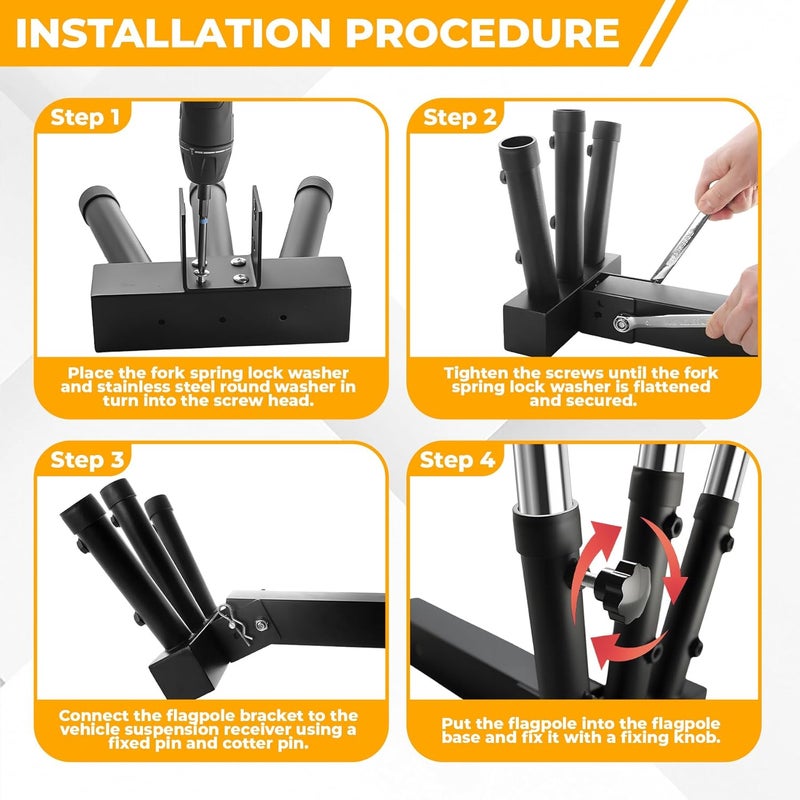 INSTALLATION PROCEDURE

Step 1

Place the fork spring lock washer and stainless steel round washer in turn into the screw head.

Step 2

Tighten the screws until the fork spring lock washer is flattened and secured.

Step 3

Connect the flagpole bracket to the vehicle suspension receiver using a fixed pin and cotter pin.

Step 4

Put the flagpole into the flagpole base and fix it with a fixing knob.